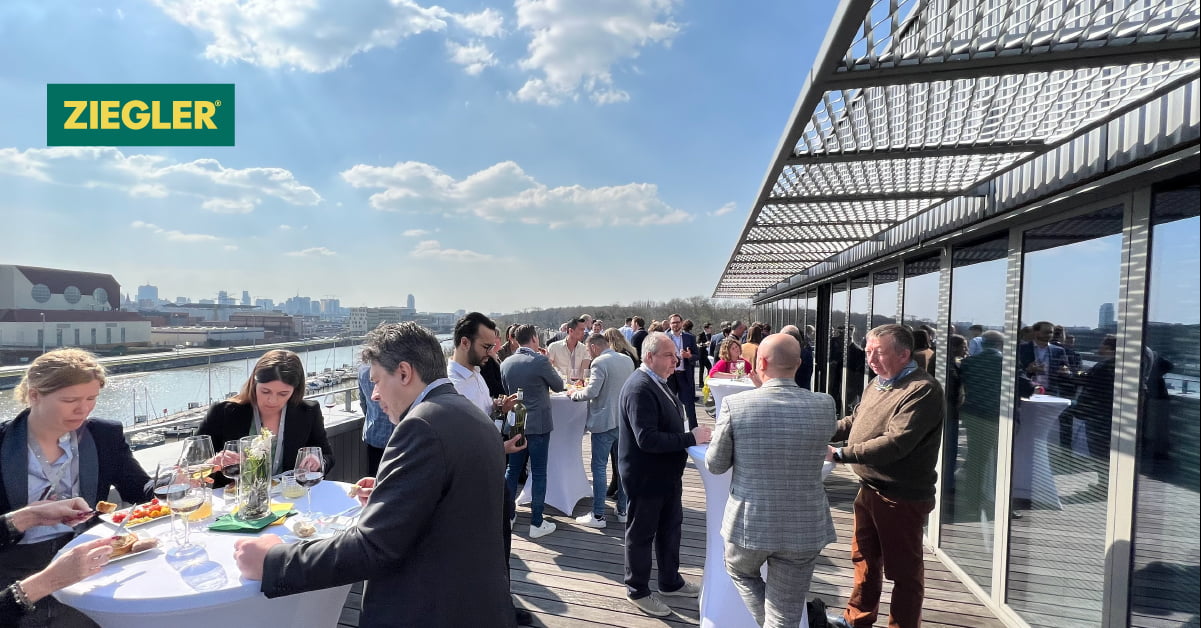 ZIEGLER®